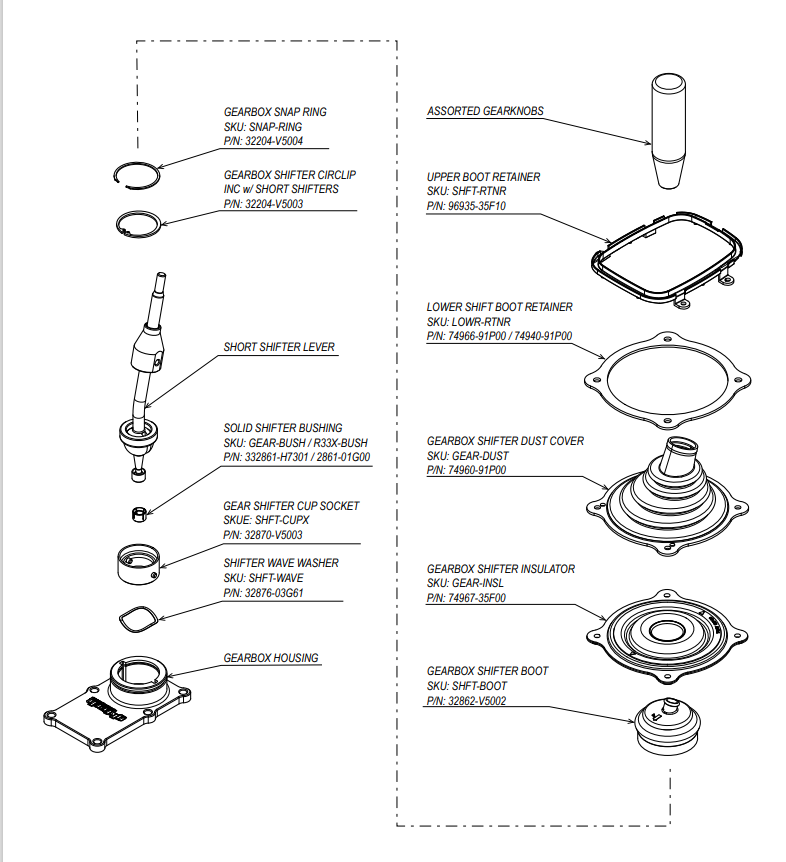 GEARBOX SNAP RING
SKU: SNAP-RING
P/N: 32204-V5004

GEARBOX SHIFTER CIRCLIP
INC w/ SHORT SHIFTERS
P/N: 32204-V5003

SHORT SHIFTER LEVER

SOLID SHIFTER BUSHING
SKU: GEAR-BUSH / R33X-BUSH
P/N: 332861-H7301 / 2861-01G00

GEAR SHIFTER CUP SOCKET
SKUE: SHFT-CUPX
P/N: 32870-V5003

SHIFTER WAVE WASHER
SKU: SHFT-WAVE
P/N: 32876-03G61

GEARBOX HOUSING

ASSORTED GEARKNOBS

UPPER BOOT RETAINER
SKU: SHFT-RTNR
P/N: 96935-35F10

LOWER SHIFT BOOT RETAINER
SKU: LOWR-RTNR
P/N: 74966-91P00 / 74940-91P00

GEARBOX SHIFTER DUST COVER
SKU: GEAR-DUST
P/N: 74960-91P00

GEARBOX SHIFTER INSULATOR
SKU: GEAR-INSL
P/N: 74967-35F00

GEARBOX SHIFTER BOOT
SKU: SHFT-BOOT
P/N: 32862-V5002