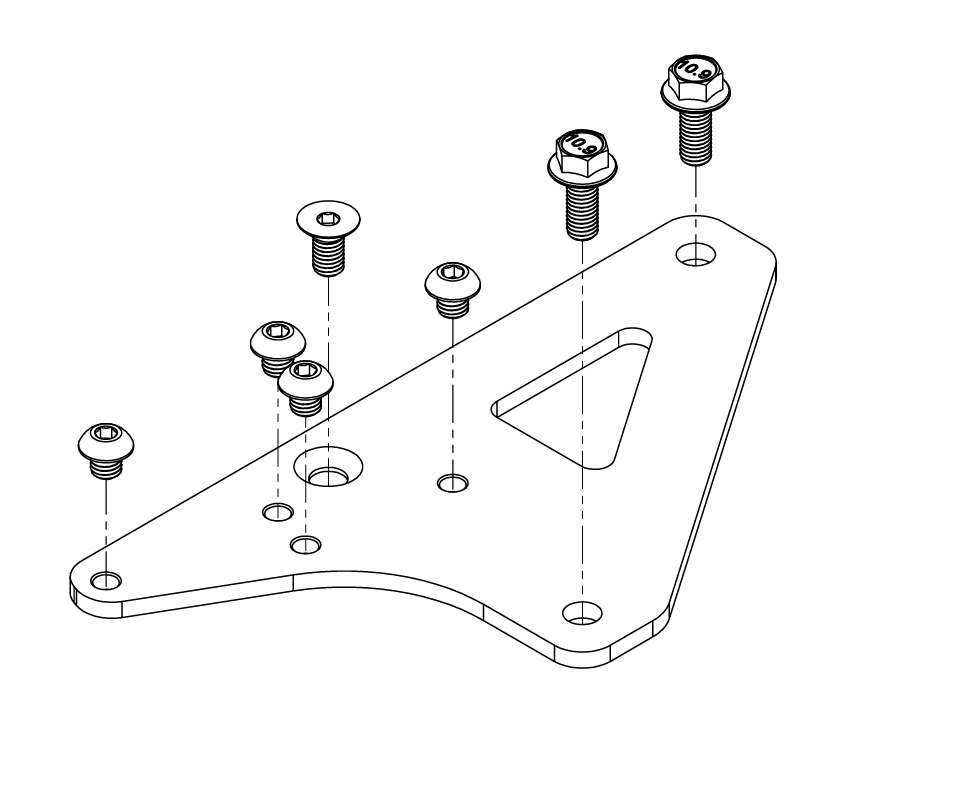 10.9
10.9