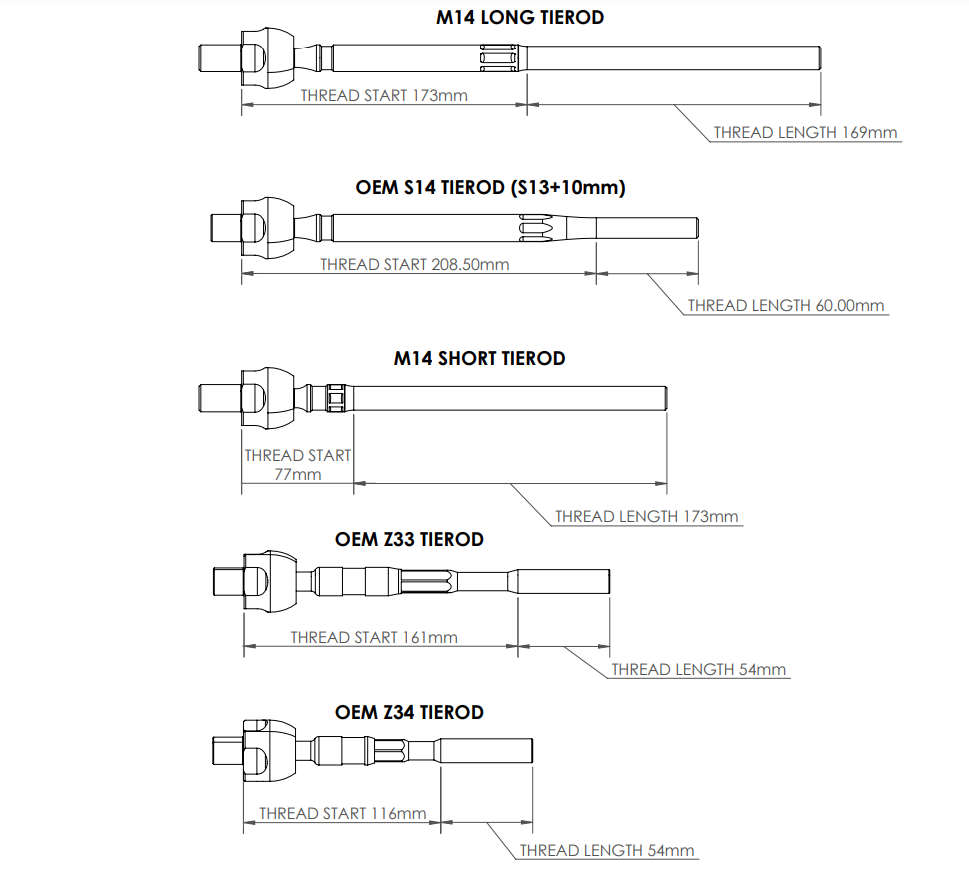 M14 LONG TIEROD

THREAD START 173mm

THREAD LENGTH 169mm

OEM S14 TIEROD (S13+10mm)

THREAD START 208.50mm

THREAD LENGTH 60.00mm

M14 SHORT TIEROD

THREAD START 77mm

THREAD LENGTH 173mm

OEM Z33 TIEROD

THREAD START 161mm

THREAD LENGTH 54mm

OEM Z34 TIEROD

THREAD START 116mm

THREAD LENGTH 54mm